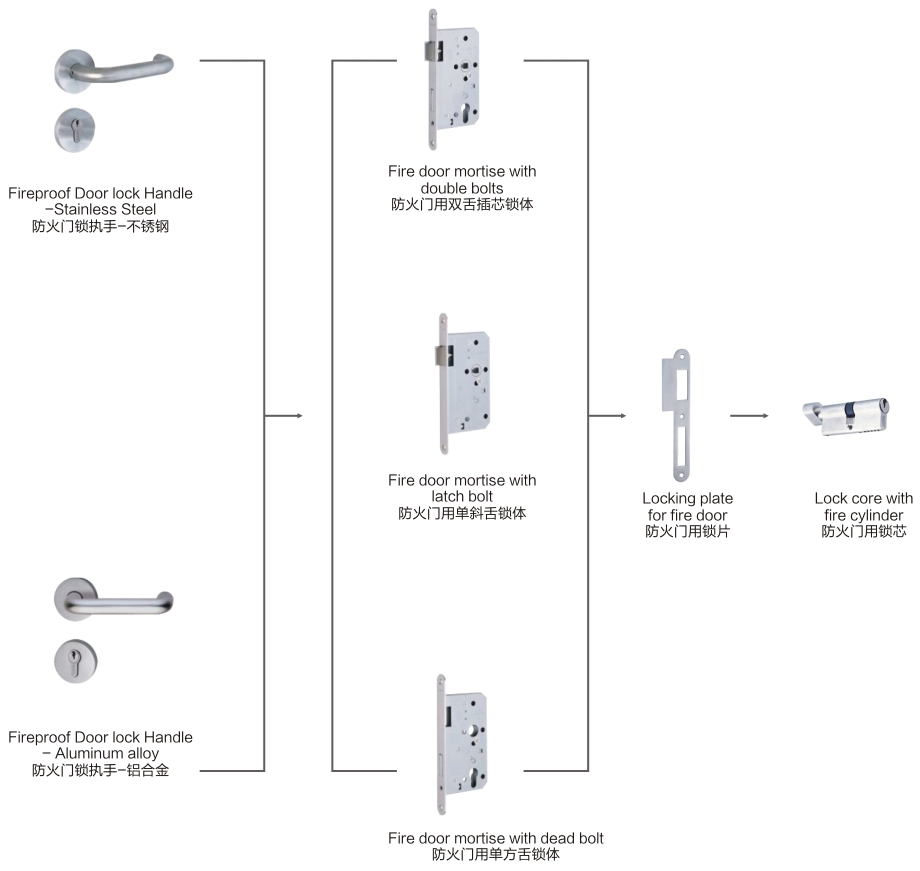 Fireproof Door lock Handle
-Stainless Steel
防火门锁执手-不锈钢

Fireproof Door lock Handle
- Aluminum alloy
防火门锁执手-铝合金

Fire door mortise with
double bolts
防火门用双舌插芯锁体

Fire door mortise with
latch bolt
防火门用单斜舌锁体

Fire door mortise with dead bolt
防火门用单方舌锁体

Locking plate
for fire door
防火门用锁片

Lock core with
fire cylinder
防火门用锁芯