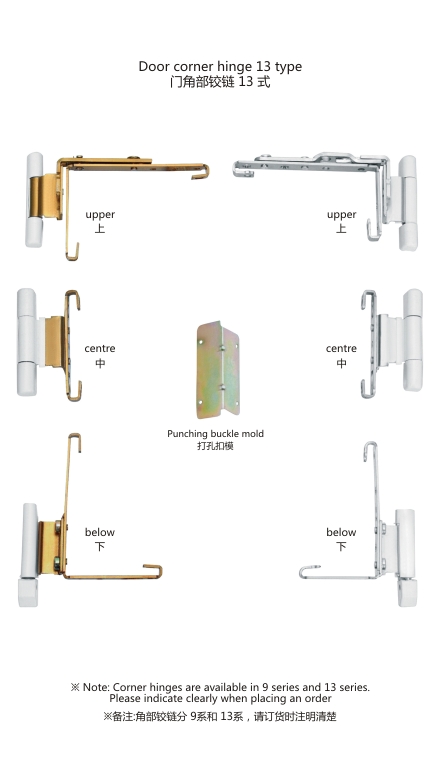 Door corner hinge 13 type
门角部铰链 13 式

upper
上

upper
上

centre
中

centre
中

Punching buckle mold
打孔扣模

below
下

below
下

※ Note: Corner hinges are available in 9 series and 13 series. Please indicate clearly when placing an order

※备注:角部铰链分 9系和 13系，请订货时注明清楚